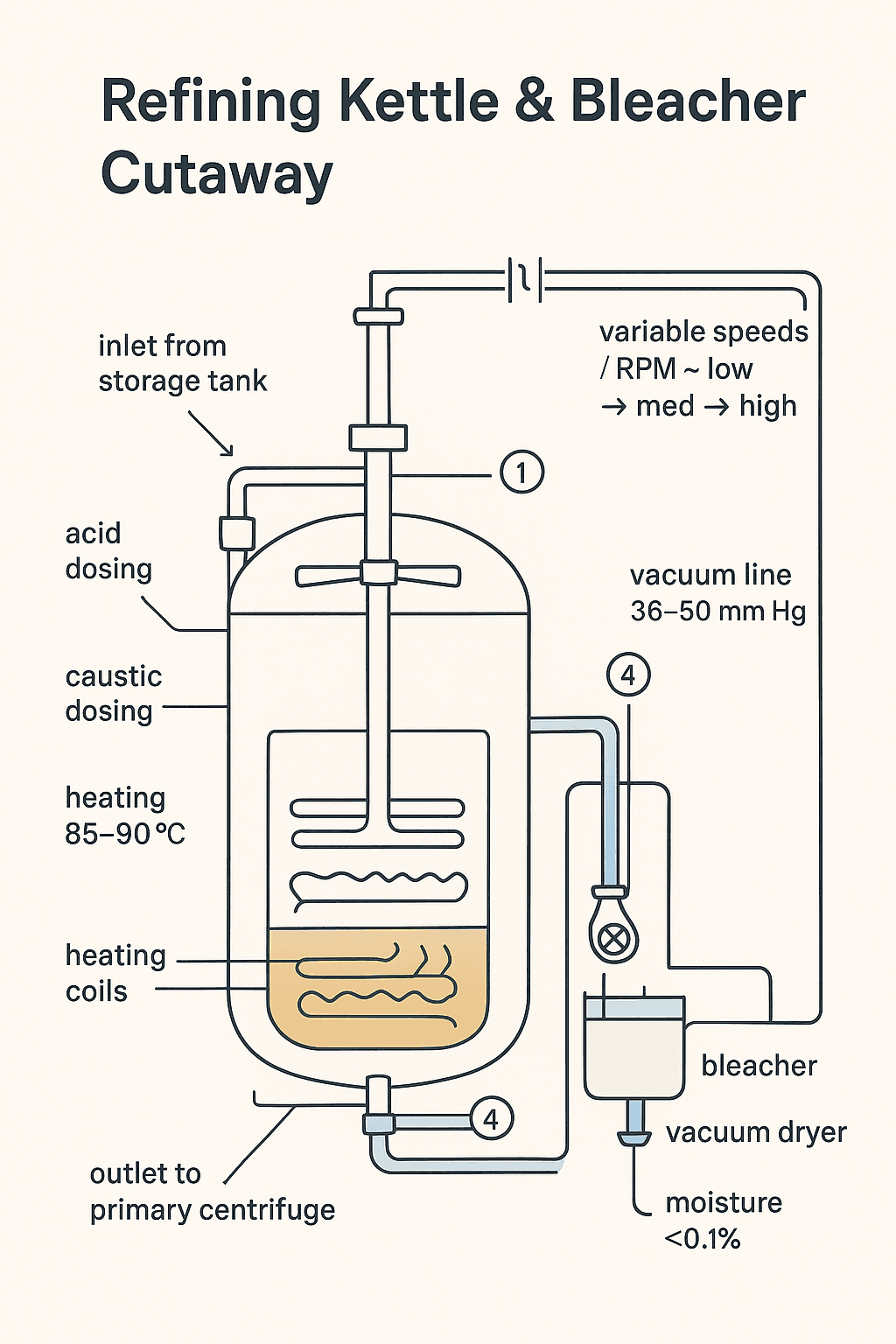 Refining Kettle & Bleacher Cutaway

inlet from storage tank

variable speeds / RPM ~ low → med → high

1

acid dosing

vacuum line 36–50 mm Hg

caustic dosing

4

heating 85–90 °C

heating coils

bleacher

4

vacuum dryer

outlet to primary centrifuge

moisture <0.1%