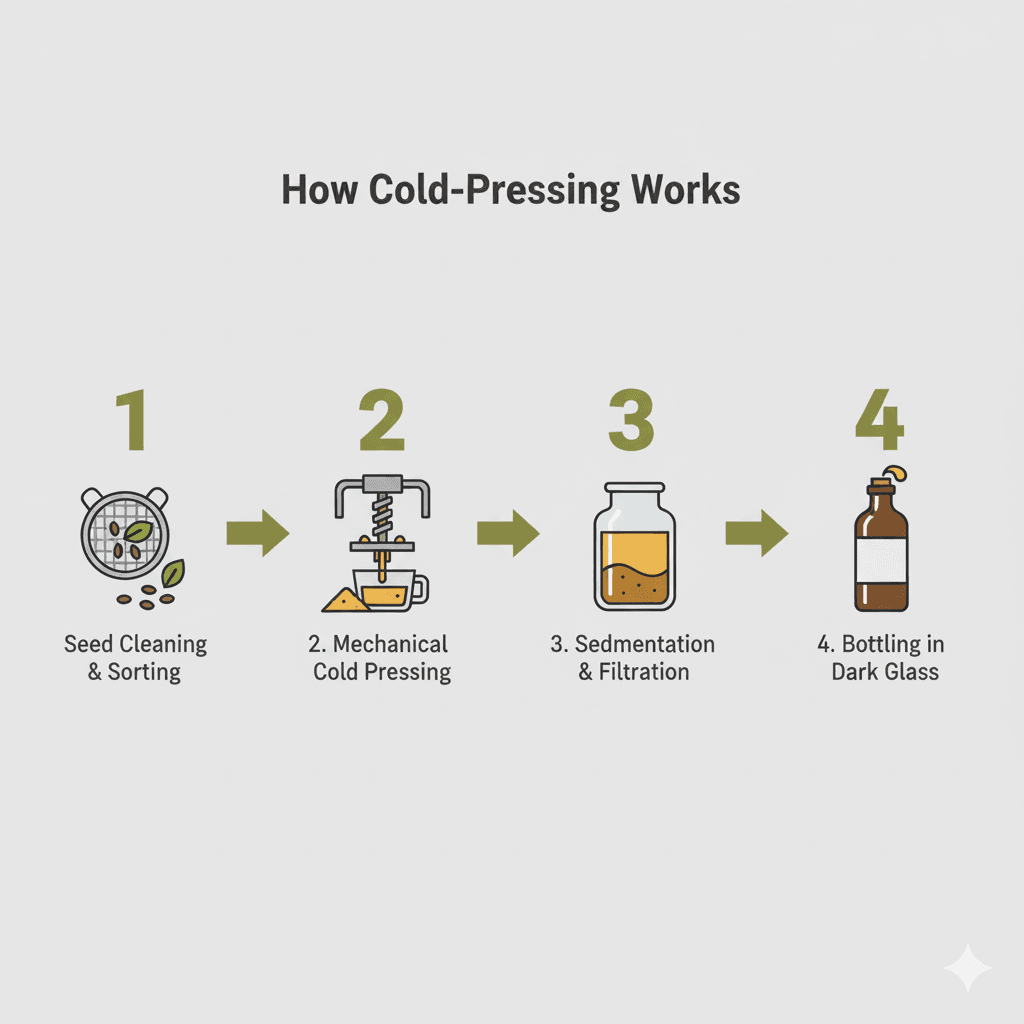 How Cold-Pressing Works

1

Seed Cleaning & Sorting

2

2. Mechanical Cold Pressing

3

3. Sedmentation & Filtration

4

4. Bottling in Dark Glass