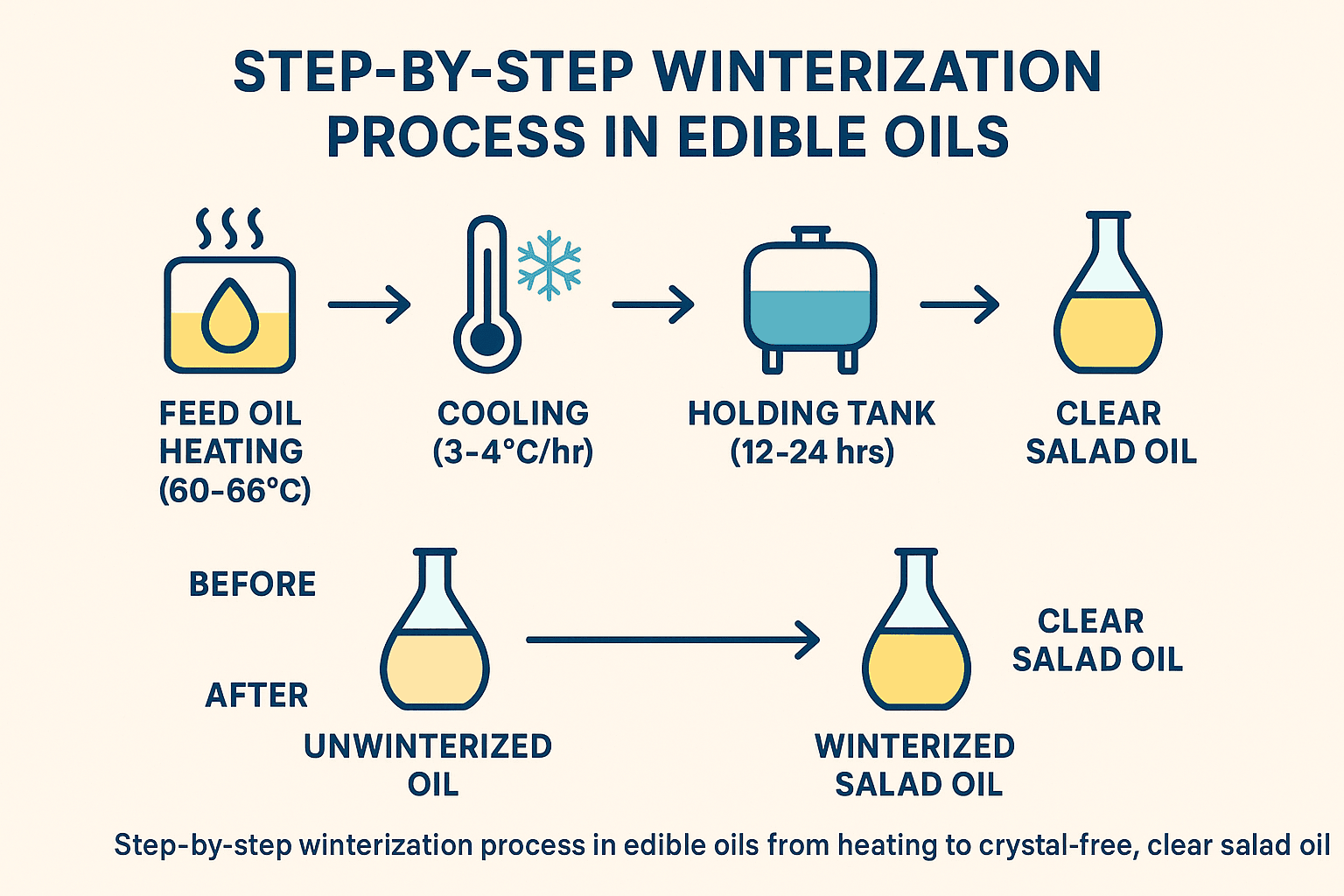 STEP-BY-STEP WINTERIZATION PROCESS IN EDIBLE OILS

FEED OIL HEATING (60-66°C)

COOLING (3-4°C/hr)

HOLDING TANK (12-24 hrs)

CLEAR SALAD OIL

BEFORE

AFTER

UNWINTERIZED OIL

WINTERIZED SALAD OIL

CLEAR SALAD OIL

Step-by-step winterization process in edible oils from heating to crystal-free, clear salad oil